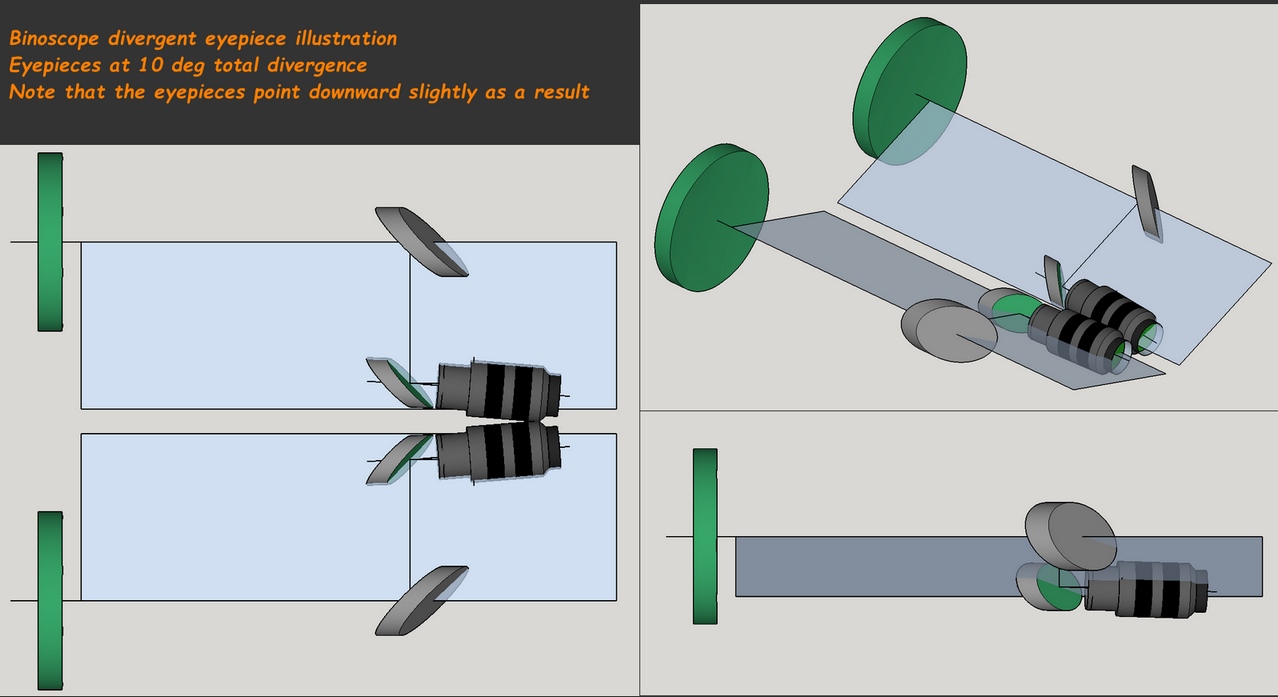 Binoscope divergent eyepiece illustration
Eyepieces at 10 deg total divergence
Note that the eyepieces point downward slightly as a result